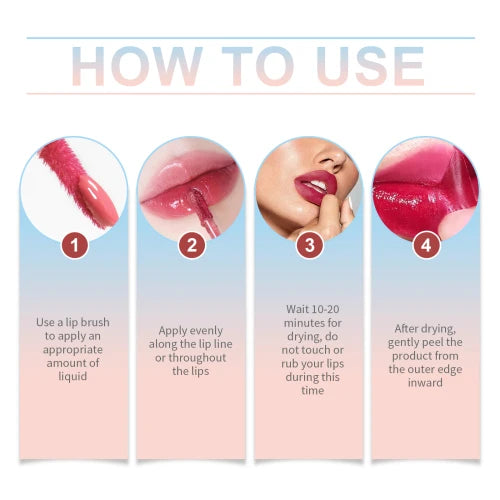 HOW TO USE

1

Use a lip brush to apply an appropriate amount of liquid

2

Apply evenly along the lip line or throughout the lips

3

Wait 10-20 minutes for drying, do not touch or rub your lips during this time

4

After drying, gently peel the product from the outer edge inward