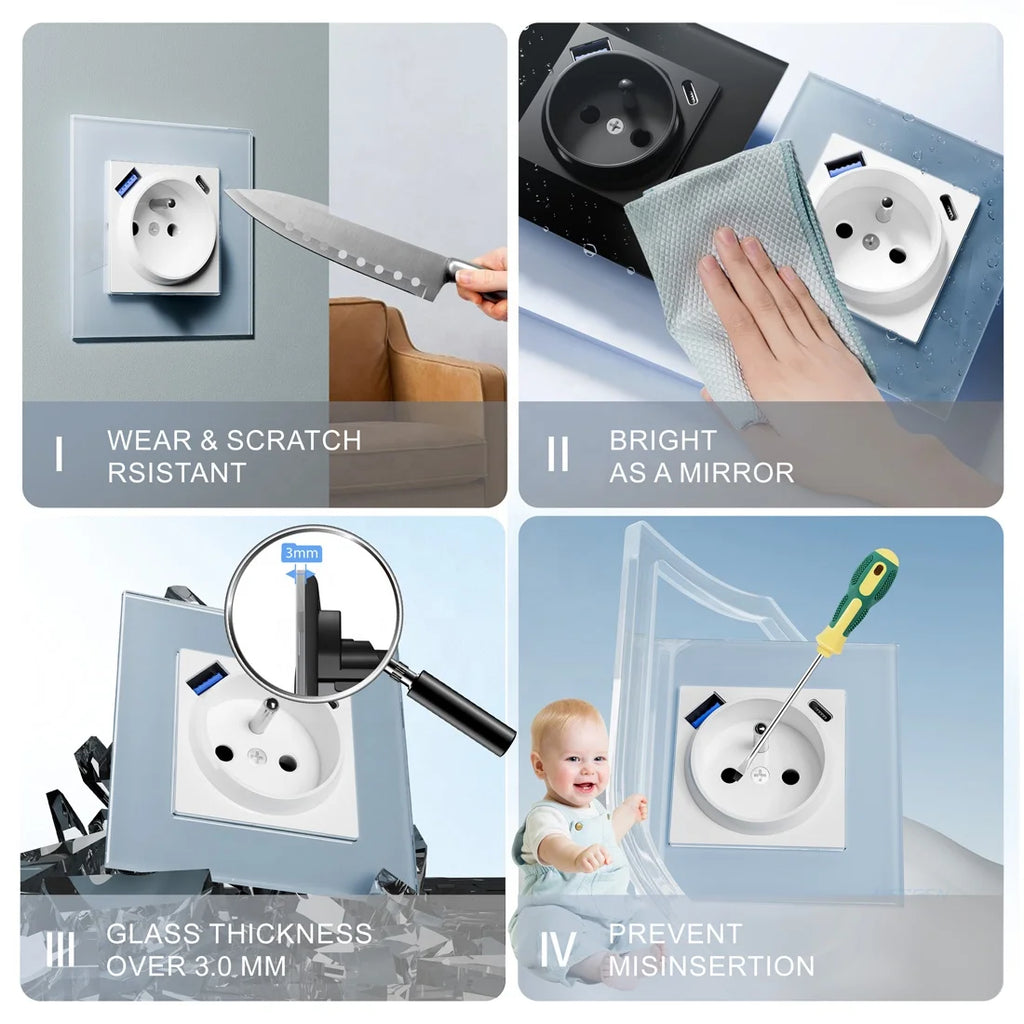 I
WEAR & SCRATCH RSISTANT

II
BRIGHT AS A MIRROR

3mm

III
GLASS THICKNESS OVER 3.0 MM

IV
PREVENT MISINSERTION